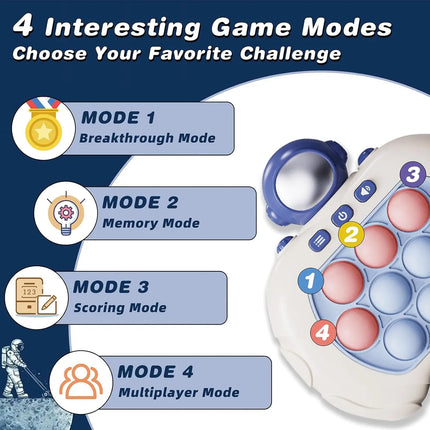 4 Interesting Game Modes
Choose Your Favorite Challenge

MODE 1
Breakthrough Mode

MODE 2
Memory Mode

123

MODE 3
Scoring Mode

MODE 4
Multiplayer Mode

3

2

1

4