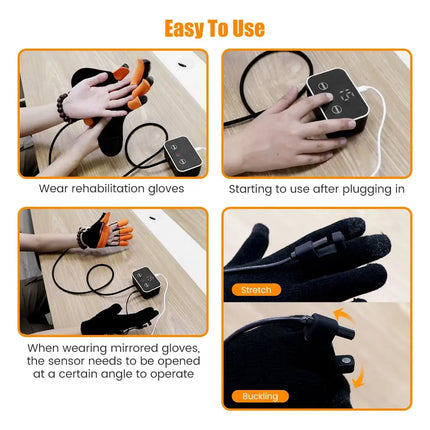 Easy To Use

Wear rehabilitation gloves

Starting to use after plugging in

When wearing mirrored gloves, the sensor needs to be opened at a certain angle to operate

Stretch

Buckling