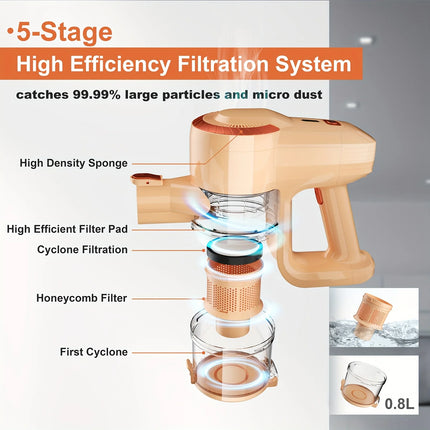 ·5-Stage

High Efficiency Filtration System

catches 99.99% large particles and micro dust

High Density Sponge

High Efficient Filter Pad

Cyclone Filtration

Honeycomb Filter

First Cyclone

0.8L